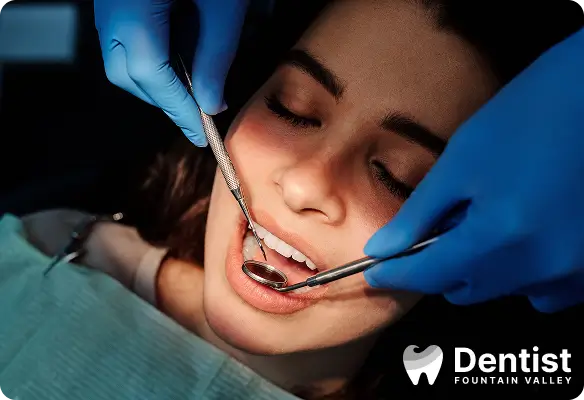 Dentist
FOUNTAIN VALLEY