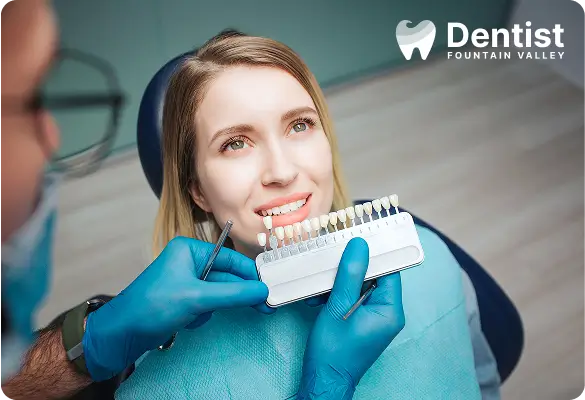 Dentist
FOUNTAIN VALLEY